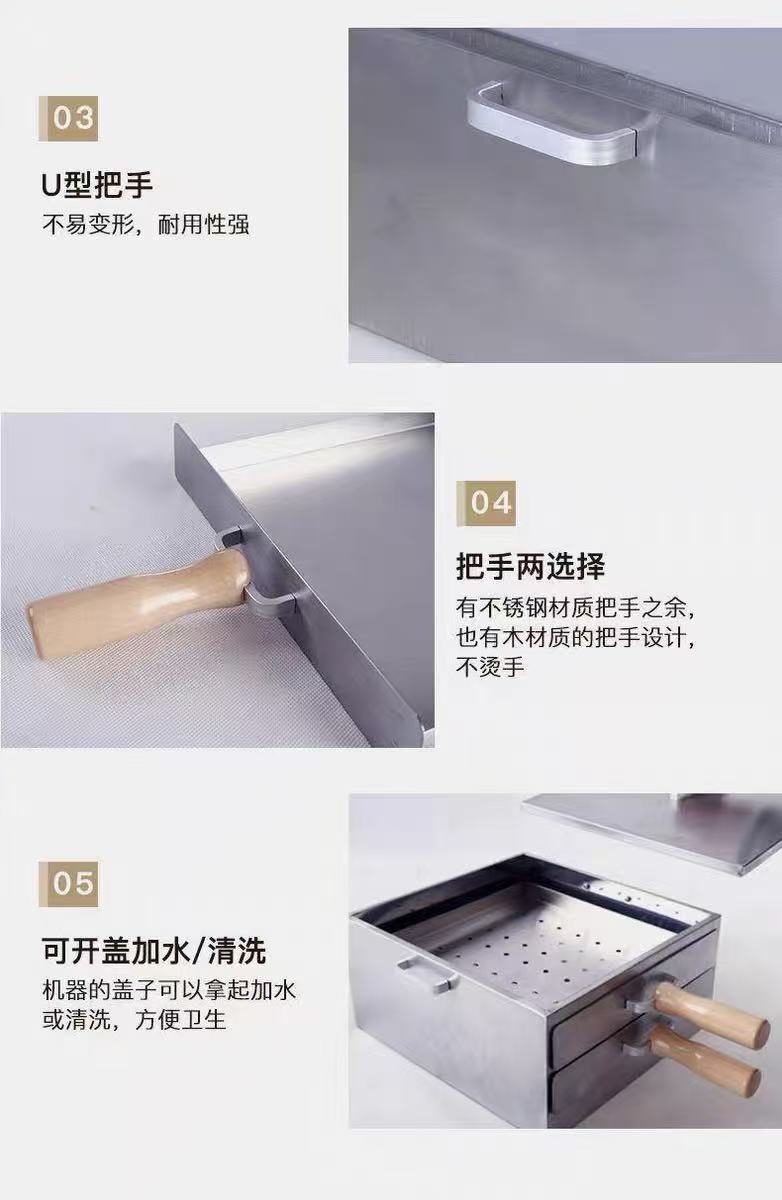 03

U型把手
不易变形，耐用性强

04

把手两选择
有不锈钢材质把手之余，也有木材质的把手设计，不烫手

05

可开盖加水/清洗
机器的盖子可以拿起加水或清洗，方便卫生